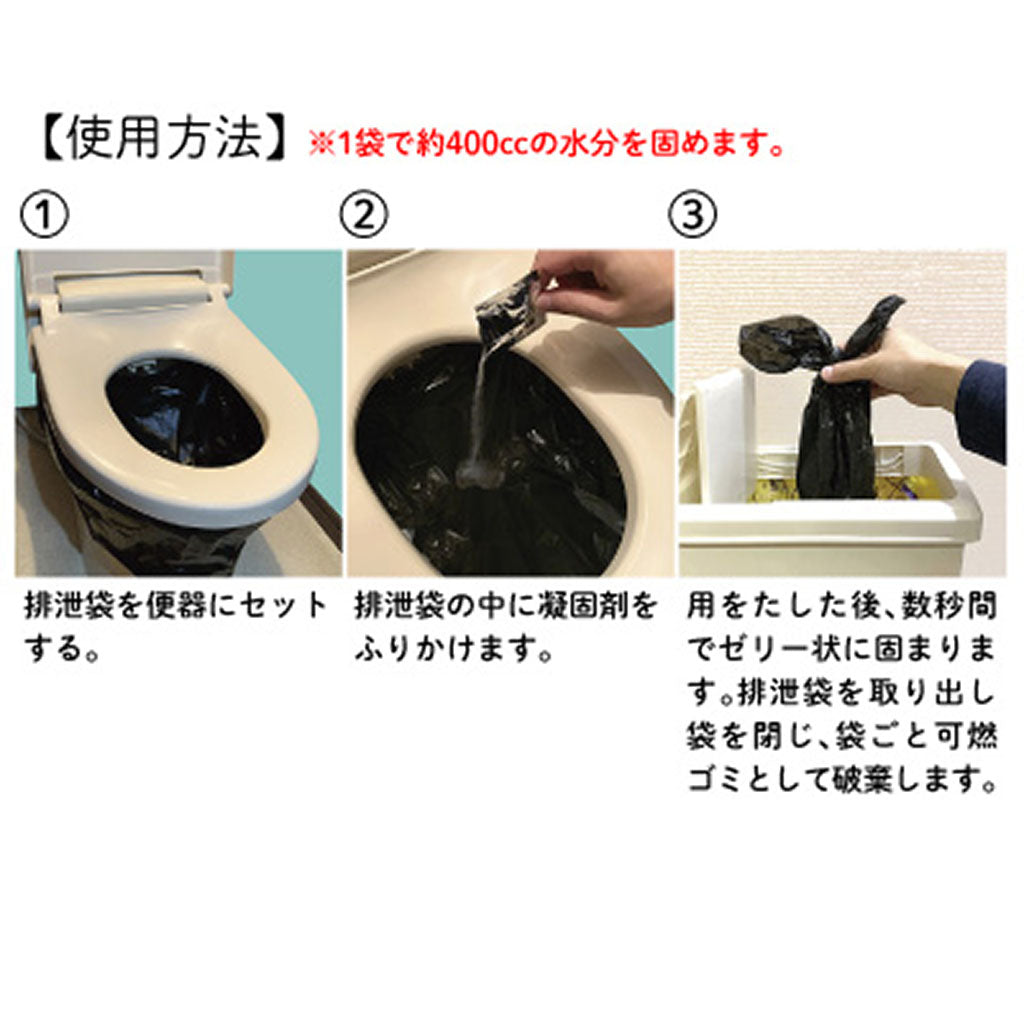 【使用方法】※1袋で約400ccの水分を固めます。

①

排泄袋を便器にセットする。

②

排泄袋の中に凝固剤をふりかけます。

③

用をたした後、数秒間でゼリー状に固まります。排泄袋を取り出し袋を閉じ、袋ごと可燃ゴミとして破棄します。