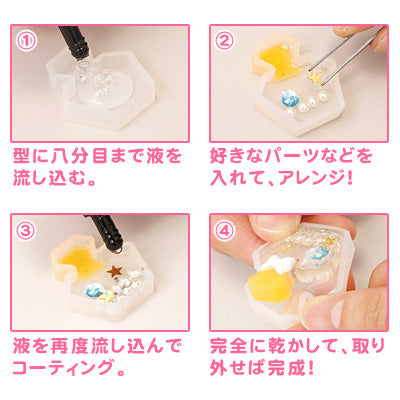 ①

型に八分目まで液を流し込む。

②

好きなパーツなどを入れて、アレンジ!

③

液を再度流し込んでコーティング。

④

完全に乾かして、取り外せば完成!